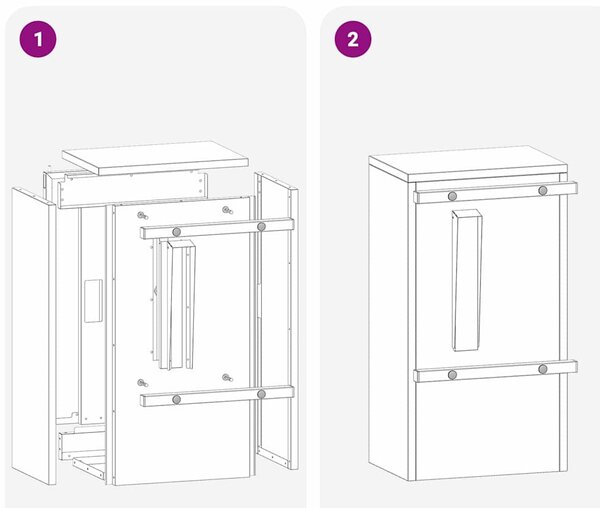 1

2