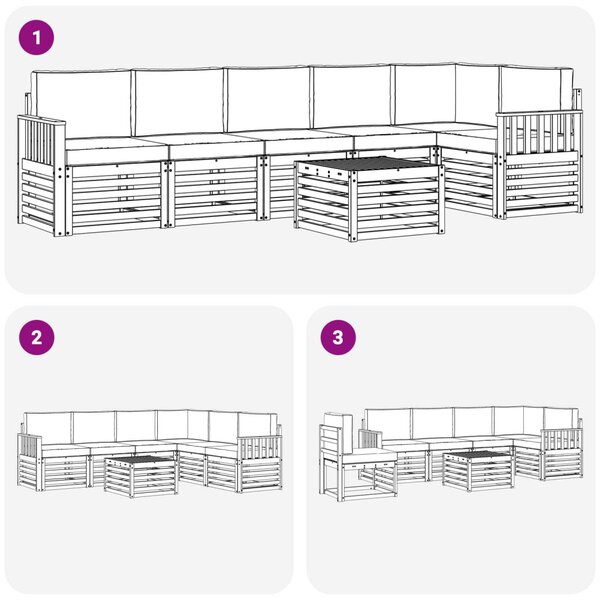 1

2

3