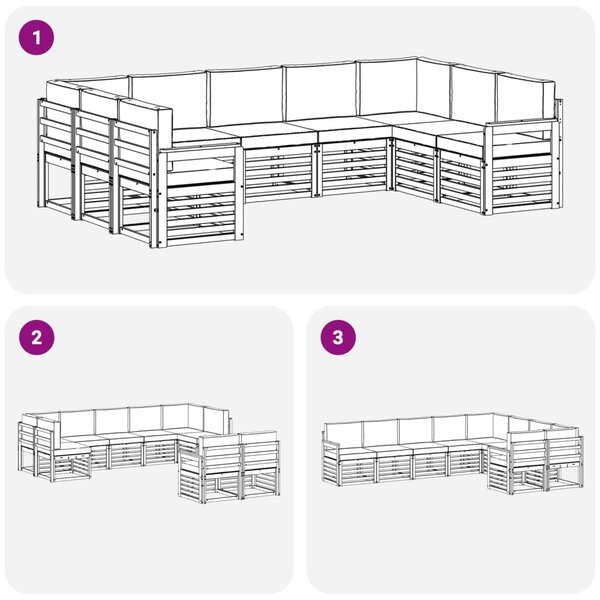 1

2

3