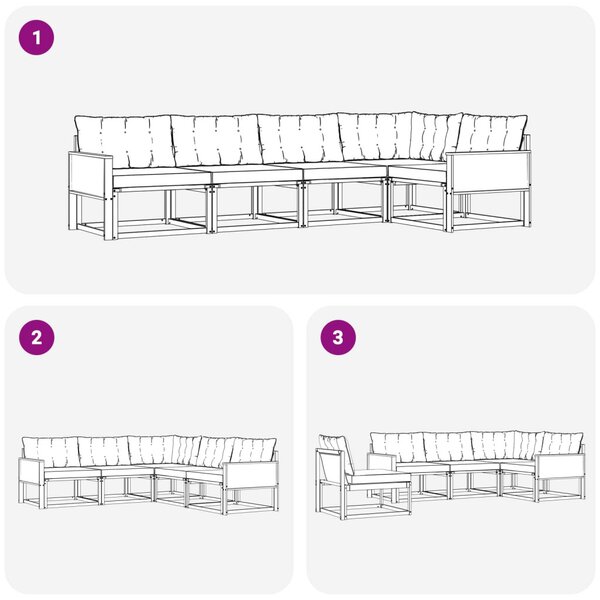 1

2

3