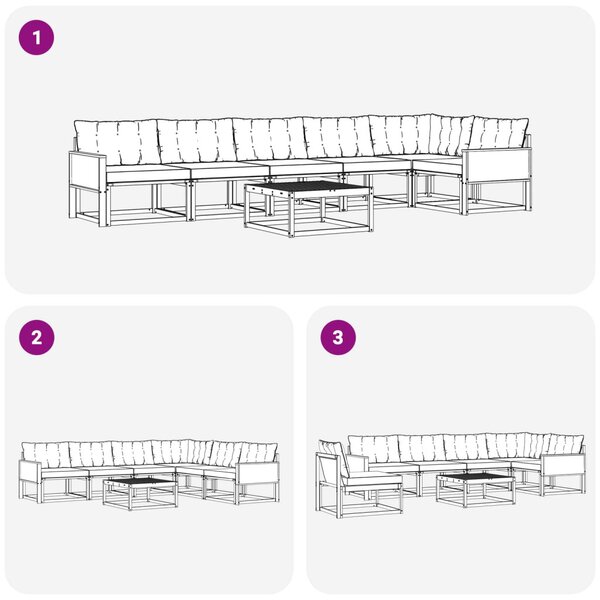 1

2

3