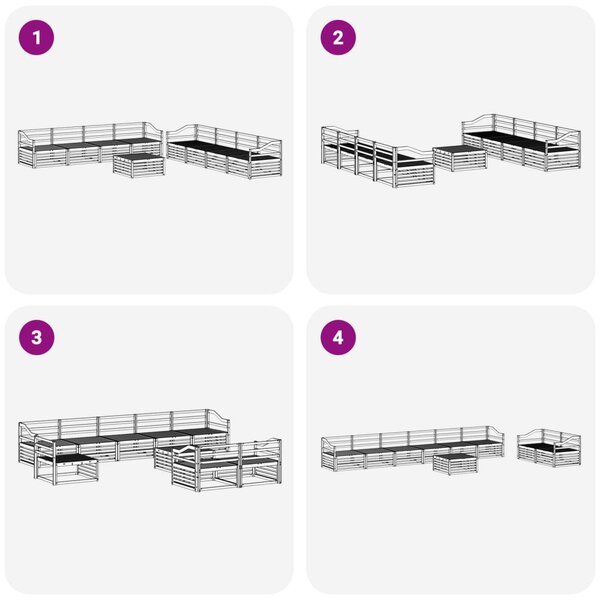 1

2

3

4