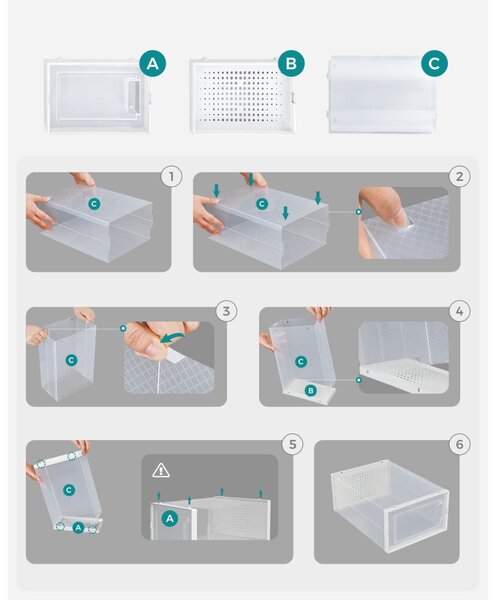 A
B
C
1
C
2
C
3
C
4
C
B
5
C
A
A
6