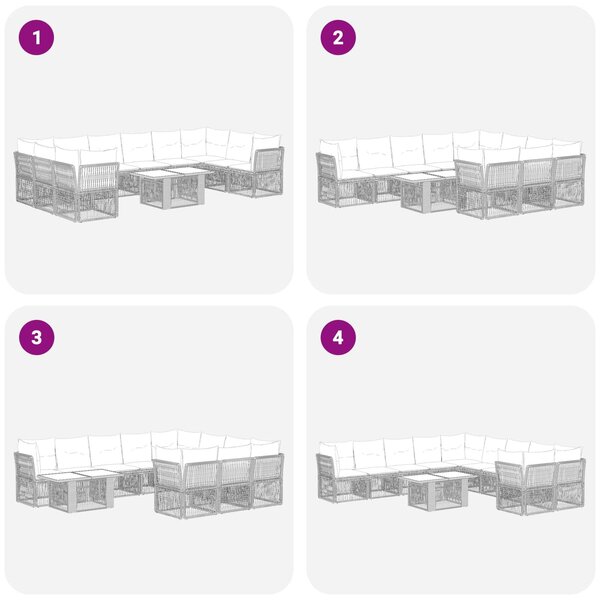 1

2

3

4