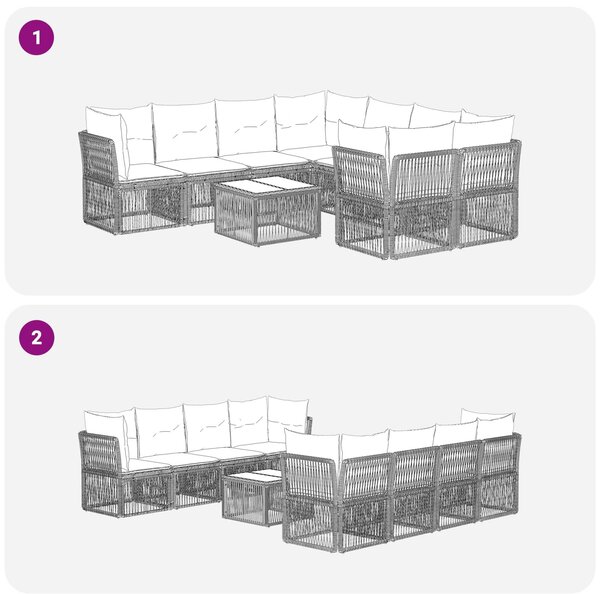 1

2