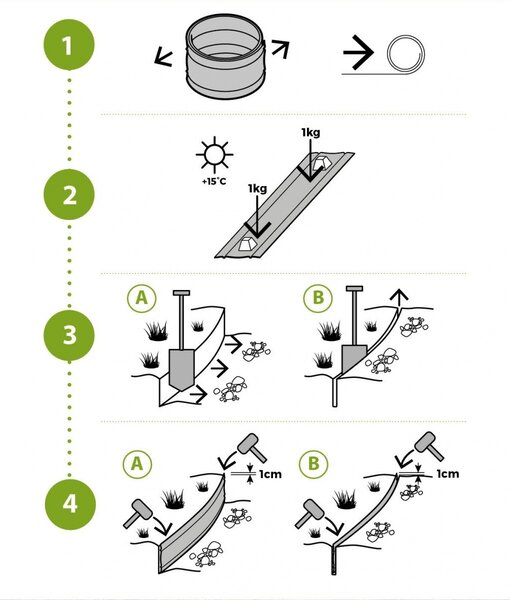 1

2

+15°C

1kg

1kg

3

A

B

4

A

1cm

B

1cm