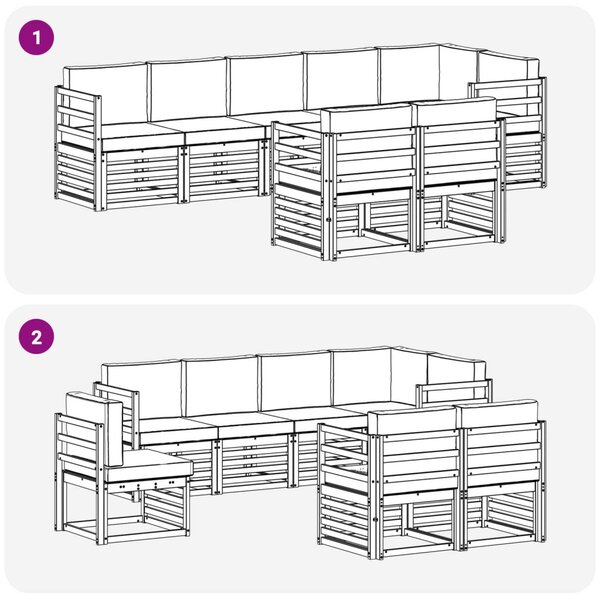 1

2