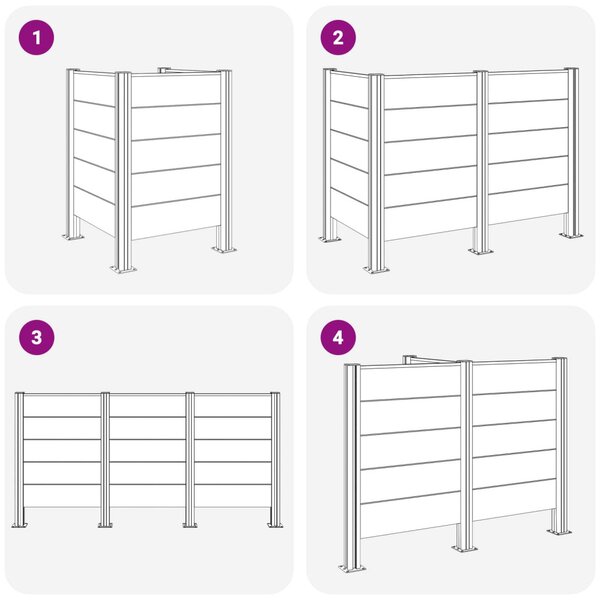 1

2

3

4