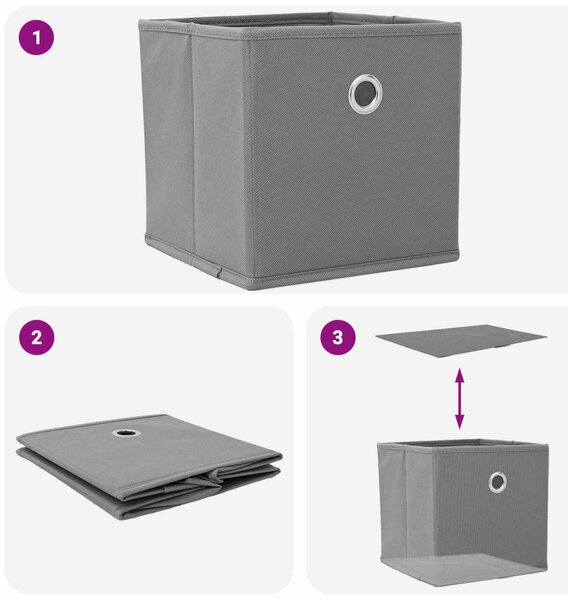 1

2

3