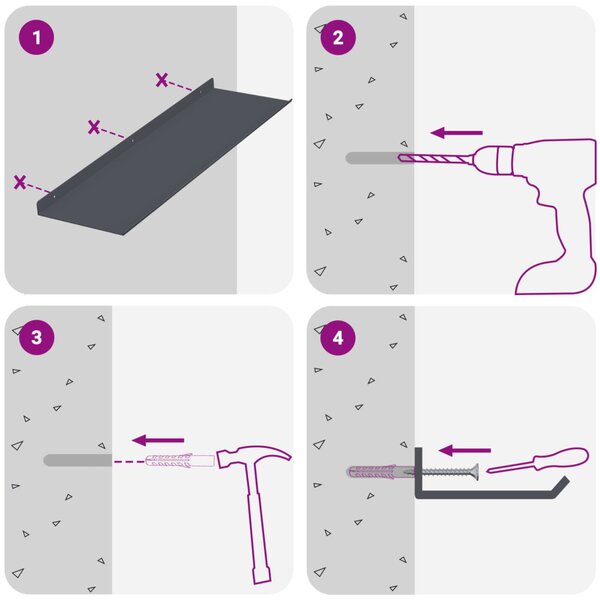 1

2

3

4