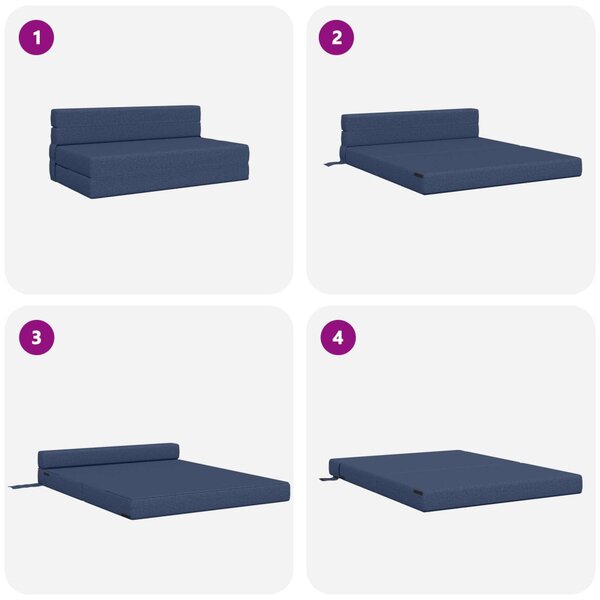 1

2

3

4