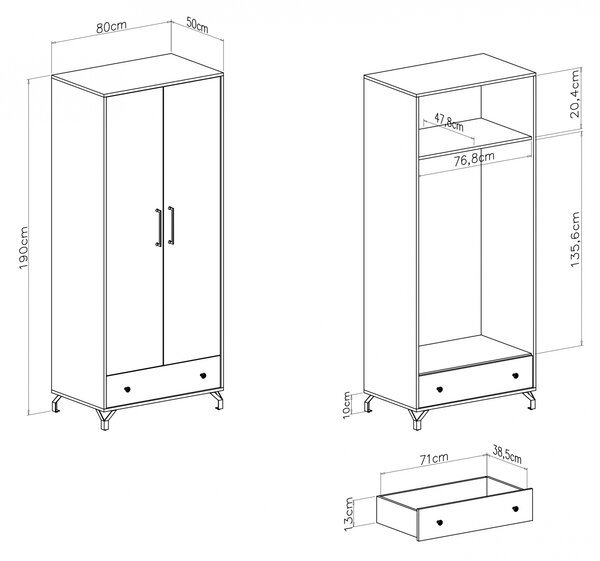 80cm
50cm
190cm
20,4cm
47,8cm
76,8cm
135,6cm
10cm
71cm
38,5cm
13cm