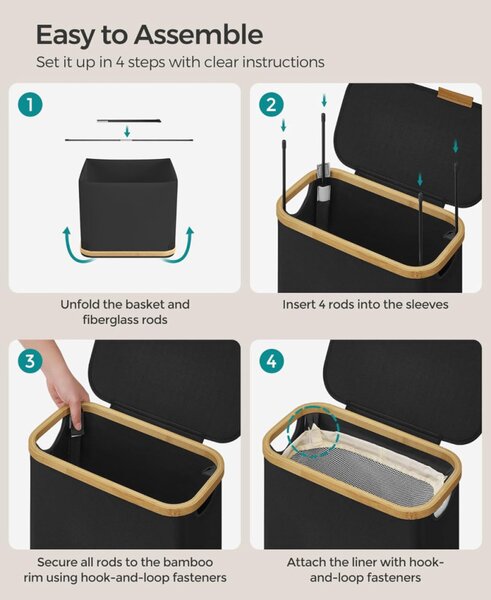 Easy to Assemble

Set it up in 4 steps with clear instructions

1

Unfold the basket and fiberglass rods

2

Insert 4 rods into the sleeves

3

Secure all rods to the bamboo rim using hook-and-loop fasteners

4

Attach the liner with hook-and-loop fasteners