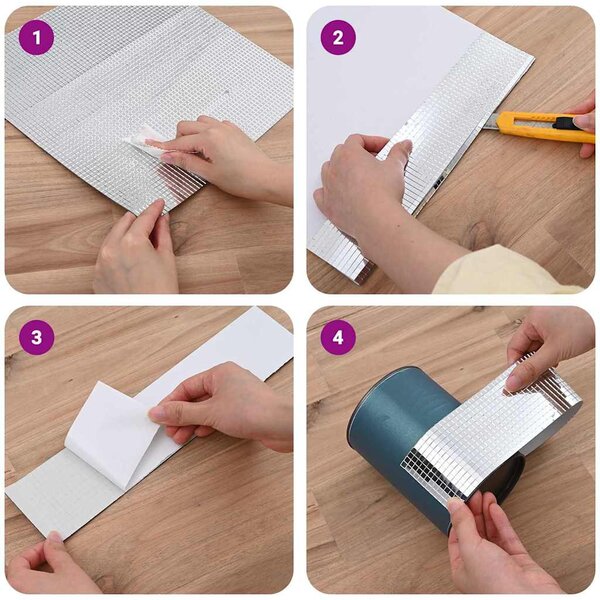 1

2

3

4