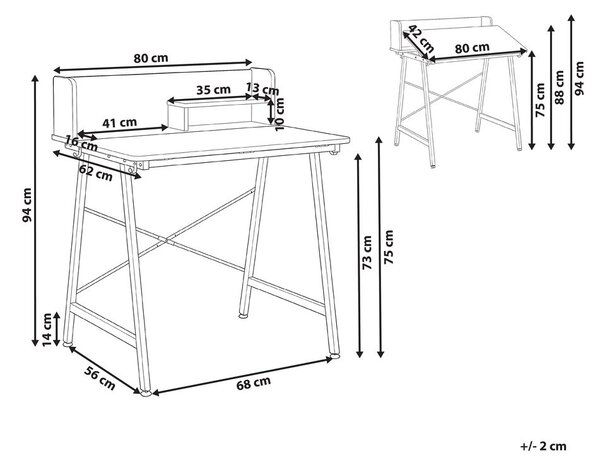 80 cm
35 cm
13 cm
10 cm
41 cm
16 cm
62 cm
94 cm
14 cm
56 cm
68 cm
73 cm
75 cm
42 cm
80 cm
75 cm
88 cm
94 cm
+/- 2 cm