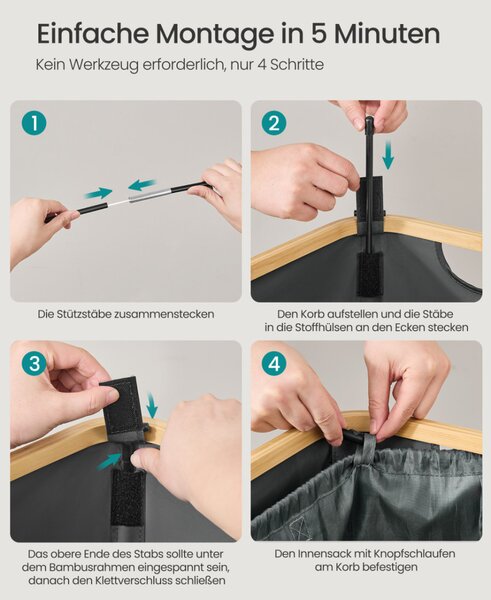 Einfache Montage in 5 Minuten

Kein Werkzeug erforderlich, nur 4 Schritte

1

Die Stützstäbe zusammenstecken

2

Den Korb aufstellen und die Stäbe in die Stoffhülsen an den Ecken stecken

3

Das obere Ende des Stabs sollte unter dem Bambusrahmen eingespannt sein, danach den Klettverschluss schließen

4

Den Innensack mit Knopfschlaufen am Korb befestigen