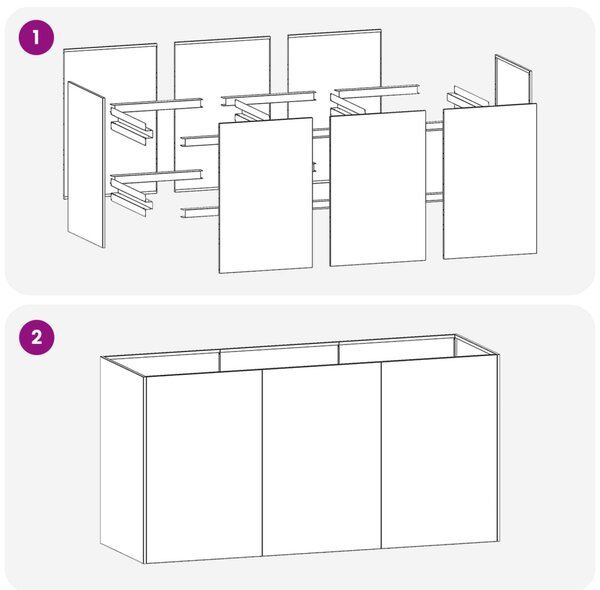 1

2