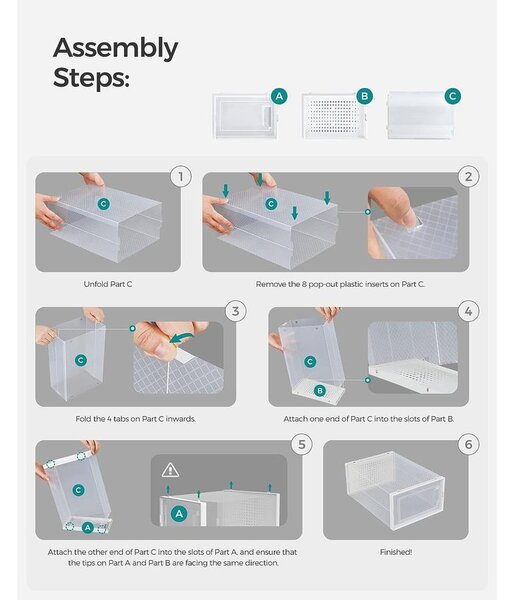 Assembly Steps:

A

B

C

1

C

Unfold Part C

2

C

Remove the 8 pop-out plastic inserts on Part C.

3

C

Fold the 4 tabs on Part C inwards.

4

C

B

Attach one end of Part C into the slots of Part B.

5

C

A

A

Attach the other end of Part C into the slots of Part A, and ensure that the tips on Part A and Part B are facing the same direction.

6

Finished!