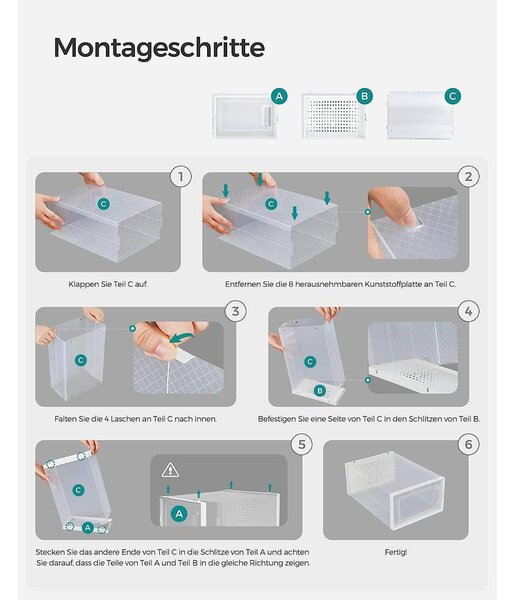 Montageschritte

A B C

1
C
Klappen Sie Teil C auf.

2
C
Entfernen Sie die 8 herausnehmbaren Kunststoffplatte an Teil C.

3
C
Falten Sie die 4 Laschen an Teil C nach innen.

4
C
B
Befestigen Sie eine Seite von Teil C in den Schlitzen von Teil B.

5
C
A
A
Stecken Sie das andere Ende von Teil C in die Schlitze von Teil A und achten Sie darauf, dass die Teile von Teil A und Teil B in die gleiche Richtung zeigen.

6
Fertig!