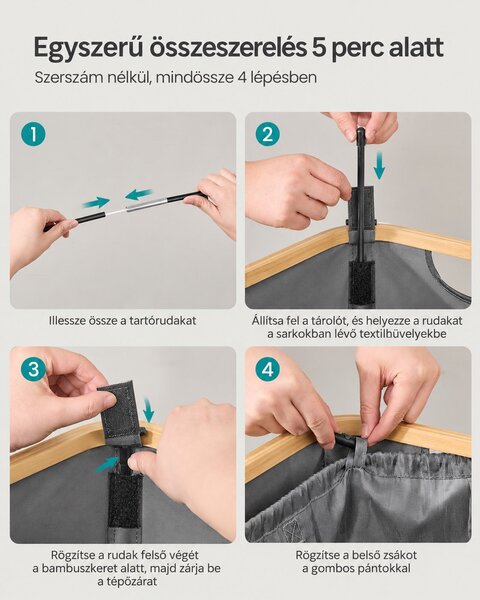 Egyszerű összeszerelés 5 perc alatt

Szerszám nélkül, mindössze 4 lépésben

1

Illessze össze a tartórudakat

2

Állítsa fel a tárolót, és helyezze a rudakat a sarkokban lévő textilhüvelyekbe

3

Rögzítse a rudak felső végét a bambuszkeret alatt, majd zárja be a tépőzárat

4

Rögzítse a belső zsákot a gombos pántokkal