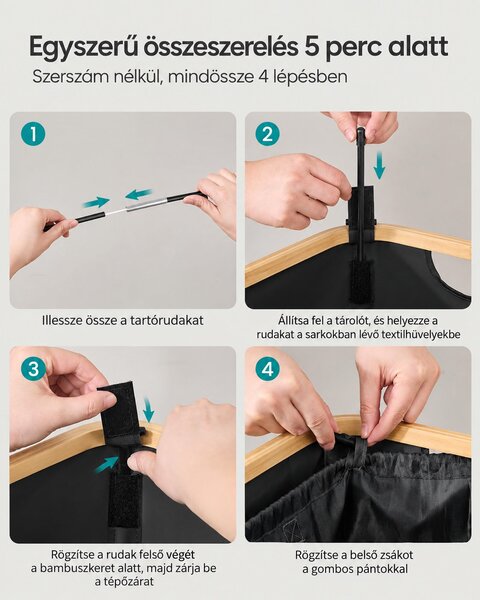 Egyszerű összeszerelés 5 perc alatt

Szerszám nélkül, mindössze 4 lépésben

1

Illessze össze a tartórudakat

2

Állítsa fel a tárolót, és helyezze a rudakat a sarkokban lévő textilhüvelyekbe

3

Rögzítse a rudak felső végét a bambuszkeret alatt, majd zárja be a tépőzárat

4

Rögzítse a belső zsákot a gombos pántokkal