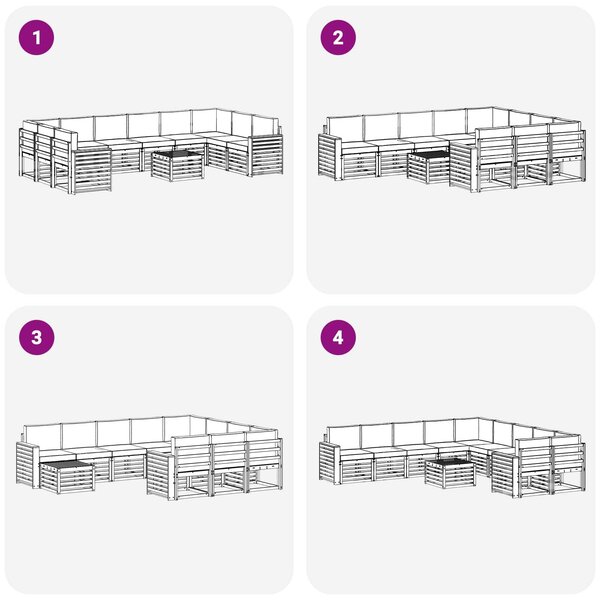 1

2

3

4