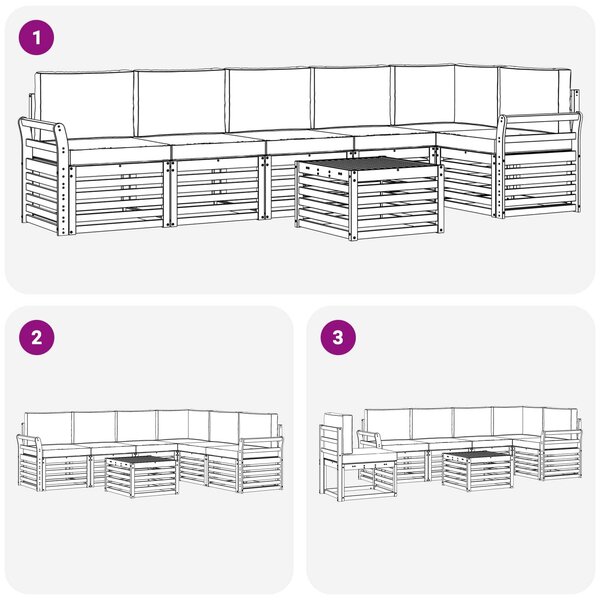 1

2

3