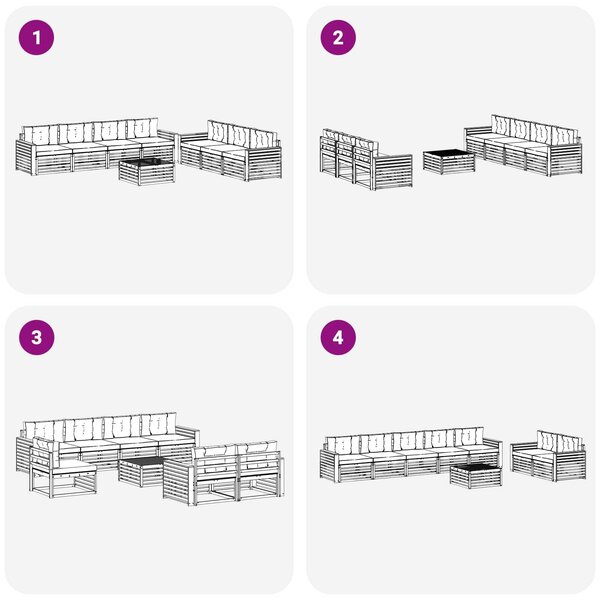 1

2

3

4