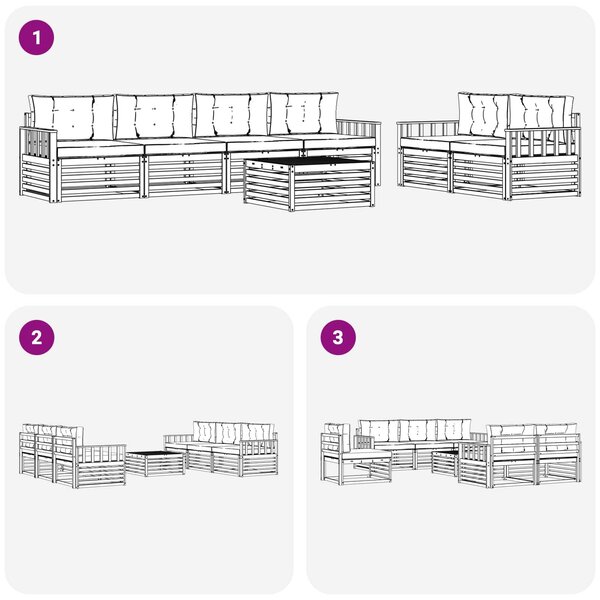 1

2

3