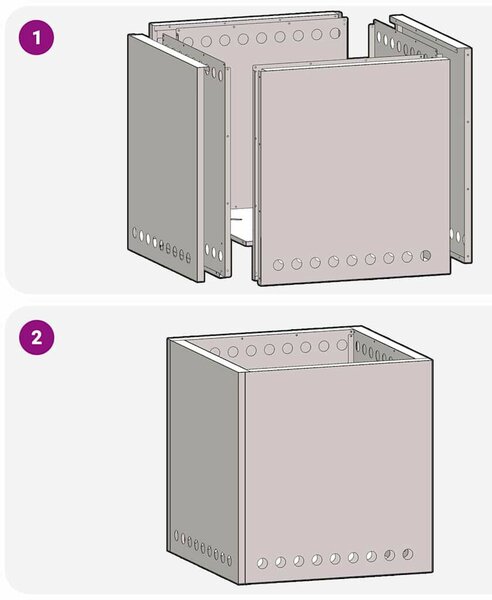 1

2