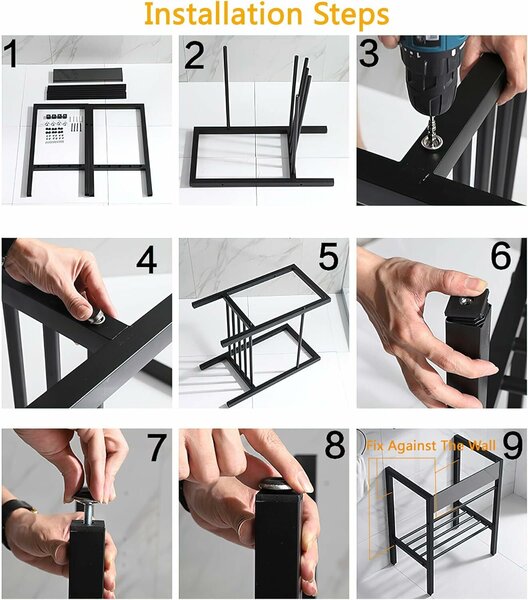 Installation Steps

1

2

3

4

5

6

7

8

Fix Against The Wall

9