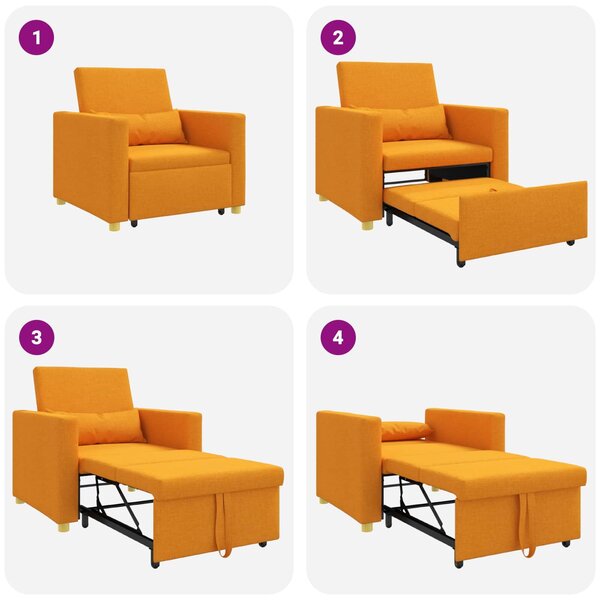 1

2

3

4