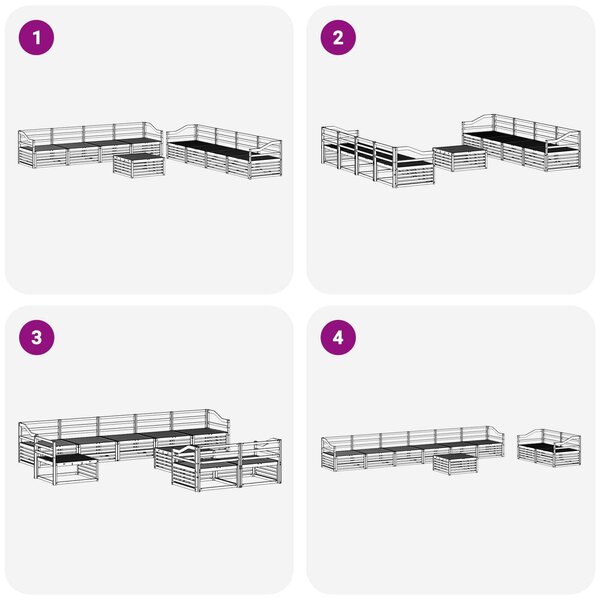 1

2

3

4