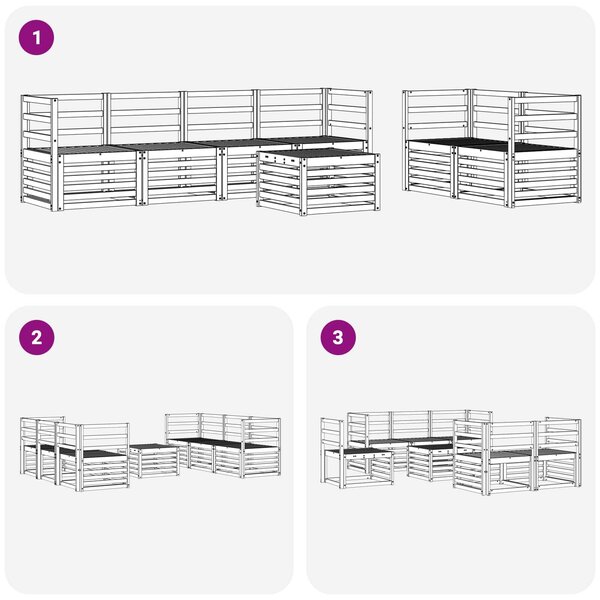 1

2

3