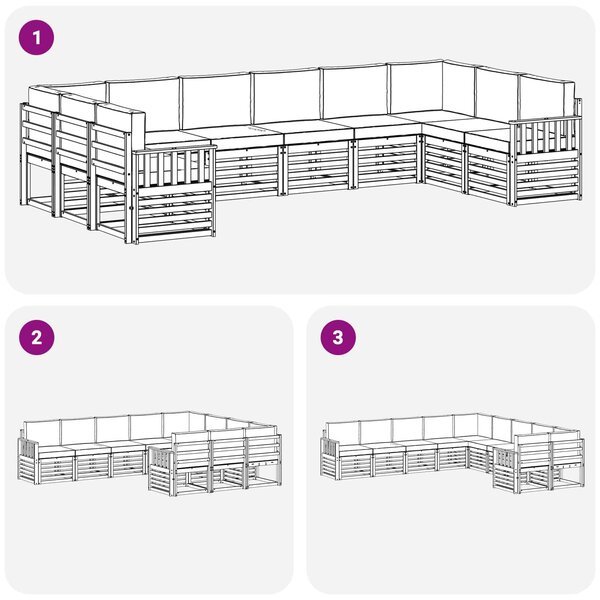 1

2

3