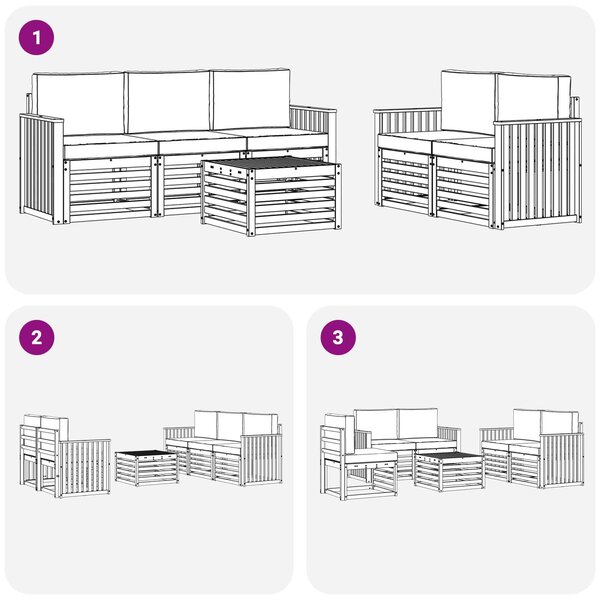 1

2

3