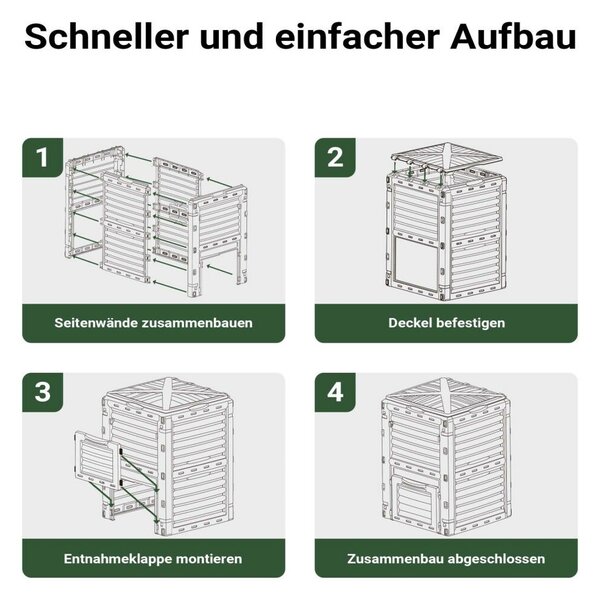 Schneller und einfacher Aufbau

1

Seitenwände zusammenbauen

2

Deckel befestigen

3

Entnahmeklappe montieren

4

Zusammenbau abgeschlossen