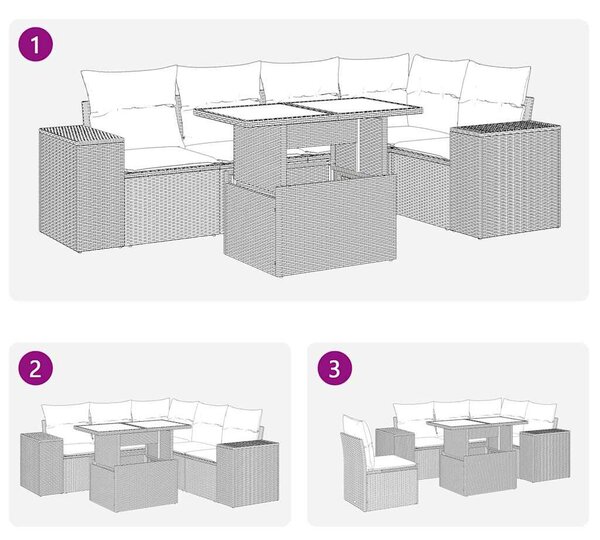 1

2

3