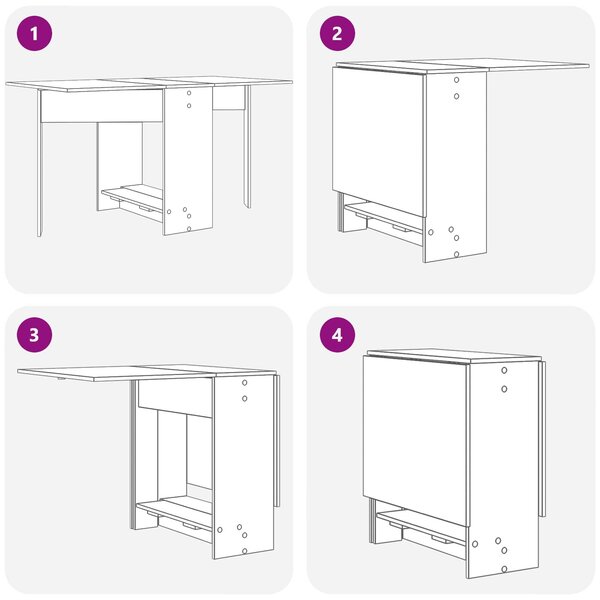 1

2

3

4