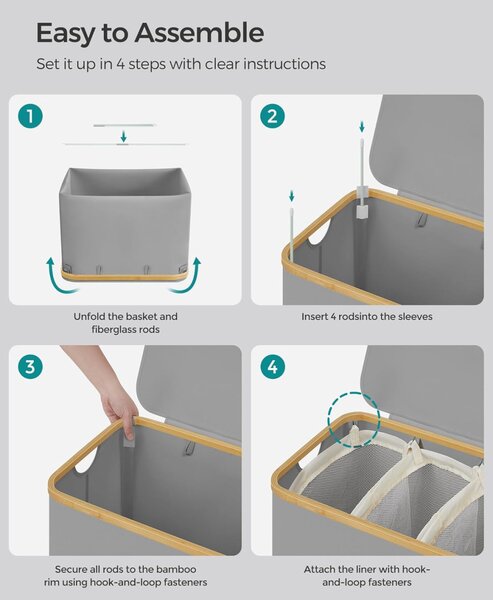 Easy to Assemble

Set it up in 4 steps with clear instructions

1

Unfold the basket and fiberglass rods

2

Insert 4 rodsinto the sleeves

3

Secure all rods to the bamboo rim using hook-and-loop fasteners

4

Attach the liner with hook-and-loop fasteners