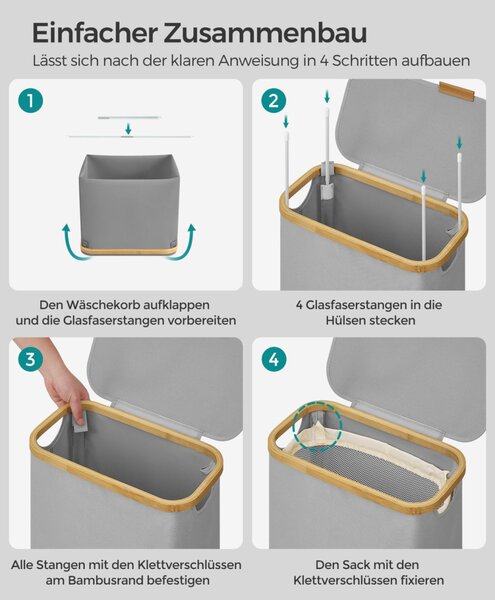 Einfacher Zusammenbau
Lässt sich nach der klaren Anweisung in 4 Schritten aufbauen

1
Den Wäschekorb aufklappen und die Glasfaserstangen vorbereiten

2
4 Glasfaserstangen in die Hülsen stecken

3
Alle Stangen mit den Klettverschlüssen am Bambusrand befestigen

4
Den Sack mit den Klettverschlüssen fixieren