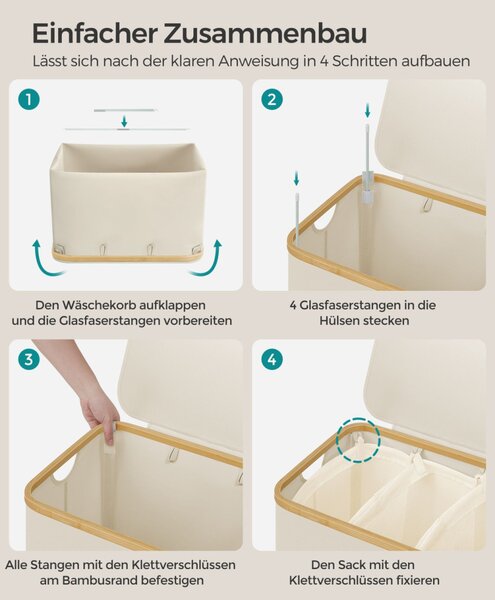 Einfacher Zusammenbau
Lässt sich nach der klaren Anweisung in 4 Schritten aufbauen

1

Den Wäschekorb aufklappen und die Glasfaserstangen vorbereiten

2

4 Glasfaserstangen in die Hülsen stecken

3

Alle Stangen mit den Klettverschlüssen am Bambusrand befestigen

4

Den Sack mit den Klettverschlüssen fixieren