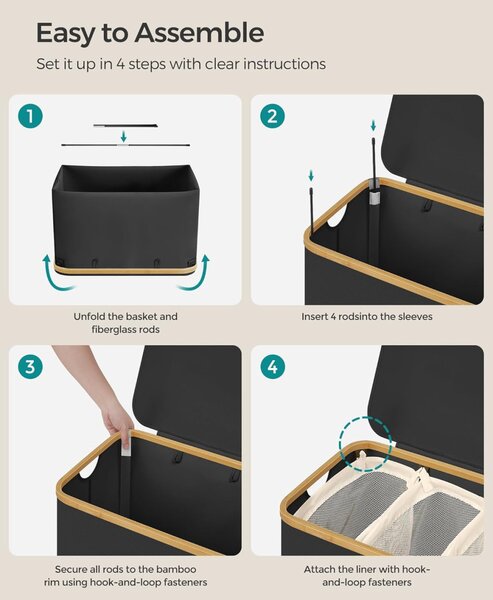 Easy to Assemble

Set it up in 4 steps with clear instructions

1

Unfold the basket and fiberglass rods

2

Insert 4 rodsinto the sleeves

3

Secure all rods to the bamboo rim using hook-and-loop fasteners

4

Attach the liner with hook-and-loop fasteners