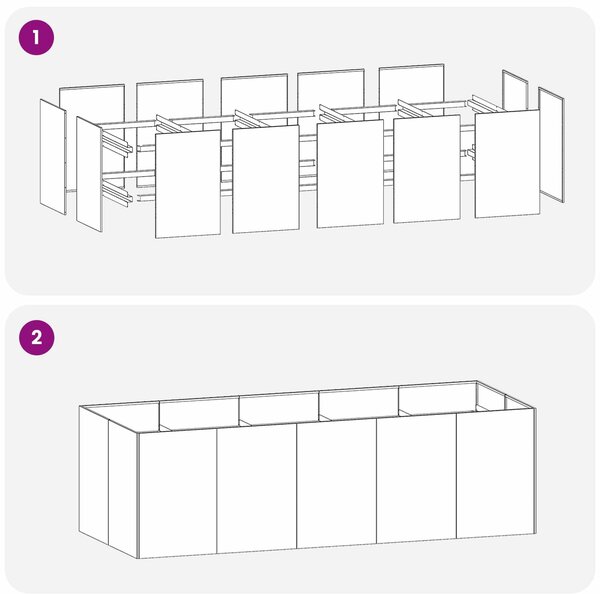 1

2