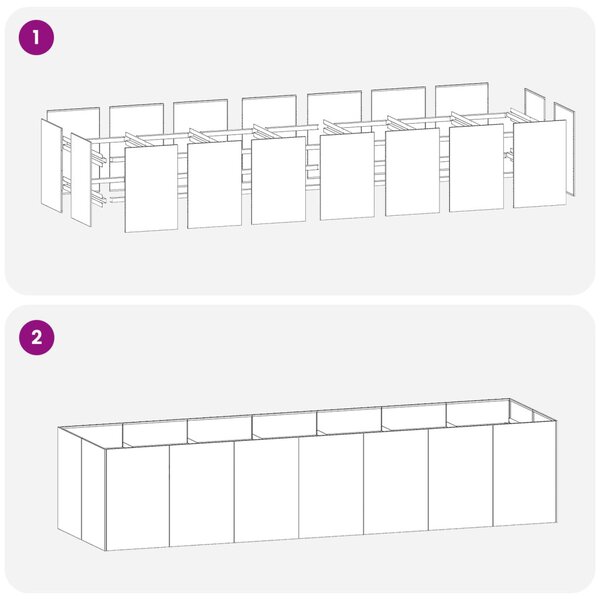 1

2