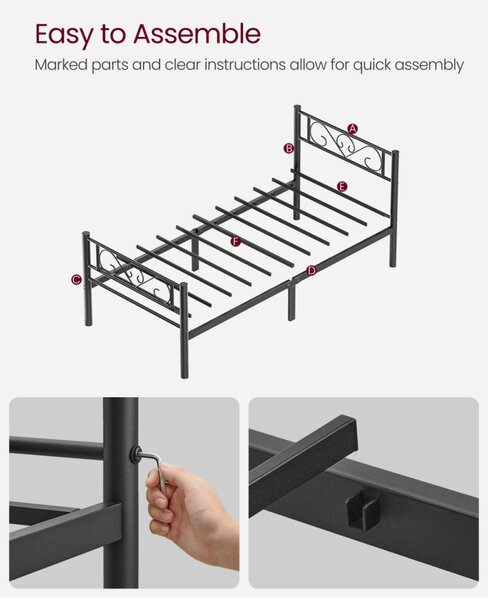 Easy to Assemble

Marked parts and clear instructions allow for quick assembly

A
B
E
F
C
D