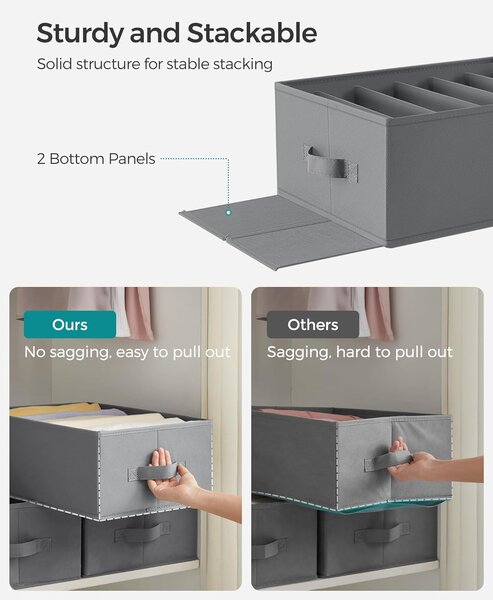 Sturdy and Stackable

Solid structure for stable stacking

2 Bottom Panels

Ours

No sagging, easy to pull out

Others

Sagging, hard to pull out