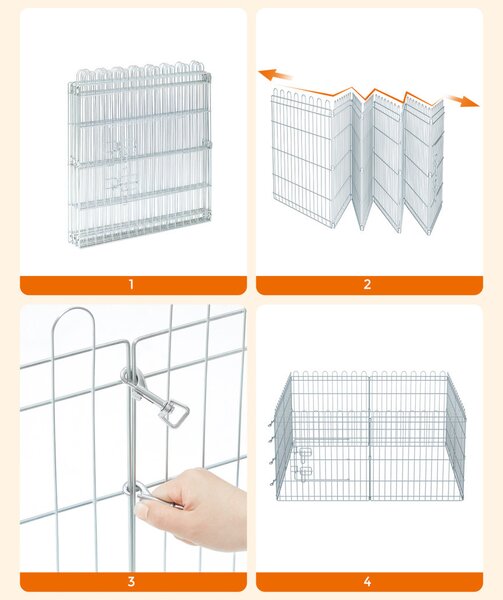 1

2

3

4