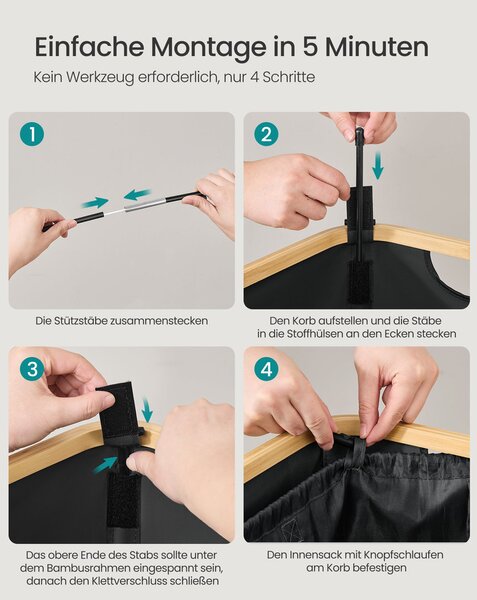 Einfache Montage in 5 Minuten

Kein Werkzeug erforderlich, nur 4 Schritte

1

Die Stützstäbe zusammenstecken

2

Den Korb aufstellen und die Stäbe in die Stoffhülsen an den Ecken stecken

3

Das obere Ende des Stabs sollte unter dem Bambusrahmen eingespannt sein, danach den Klettverschluss schließen

4

Den Innensack mit Knopfschlaufen am Korb befestigen