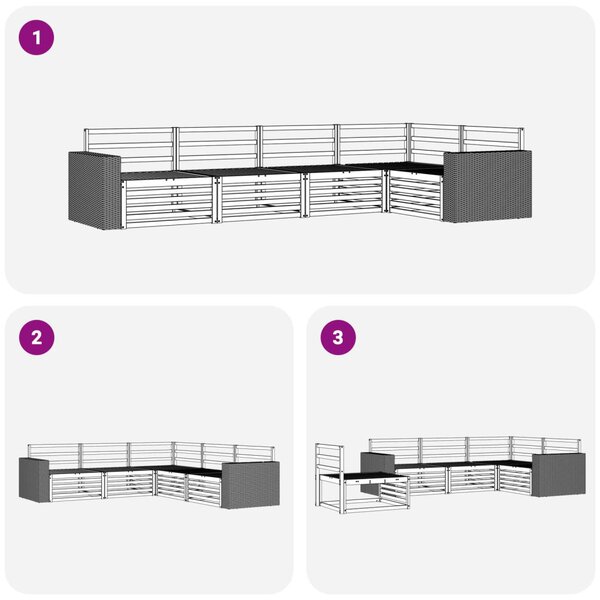 1

2

3